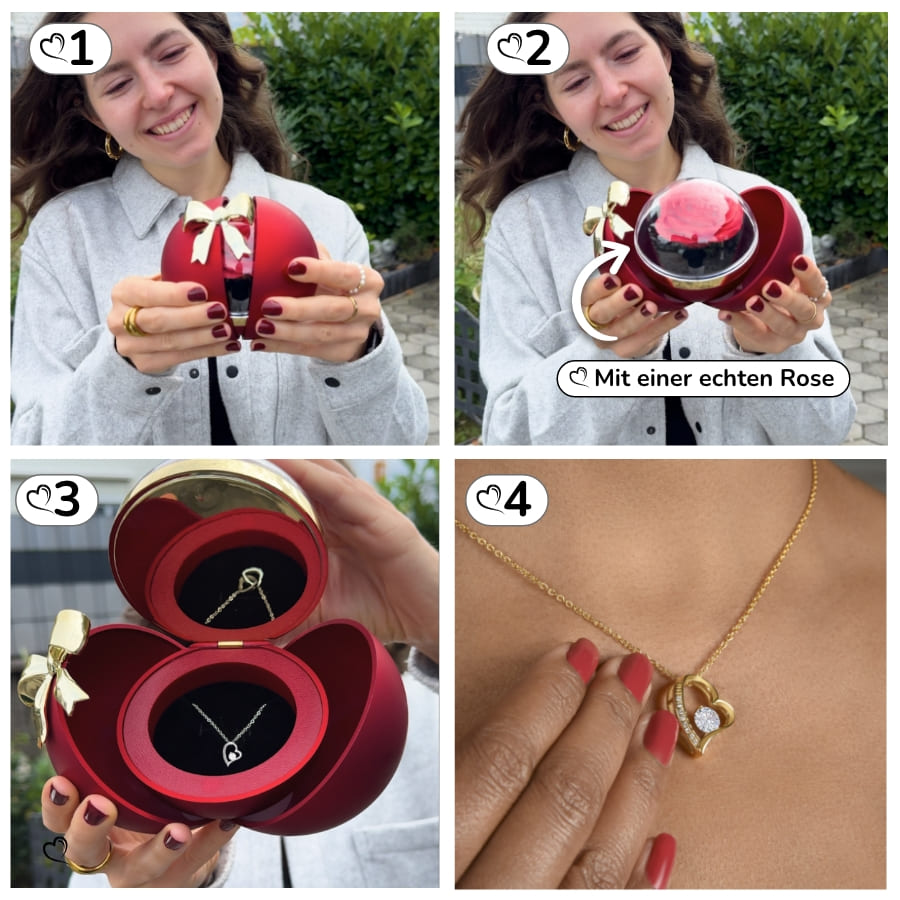 1

2

Mit einer echten Rose

3

4