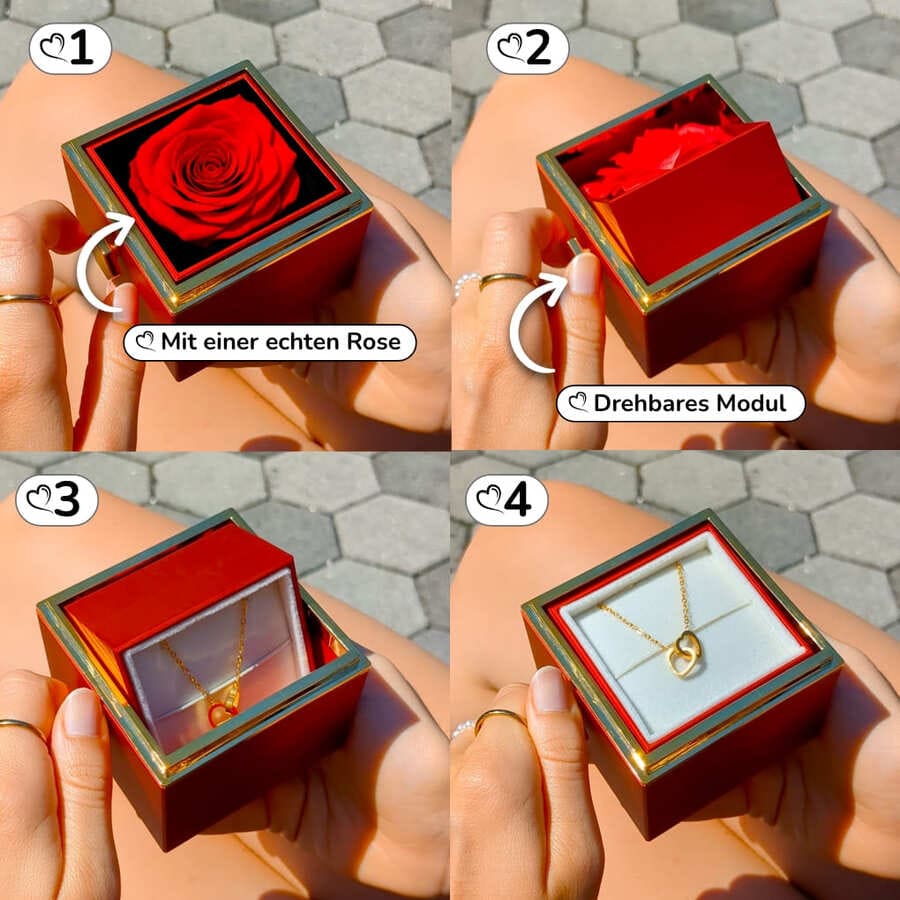 1

Mit einer echten Rose

2

Drehbares Modul

3

4